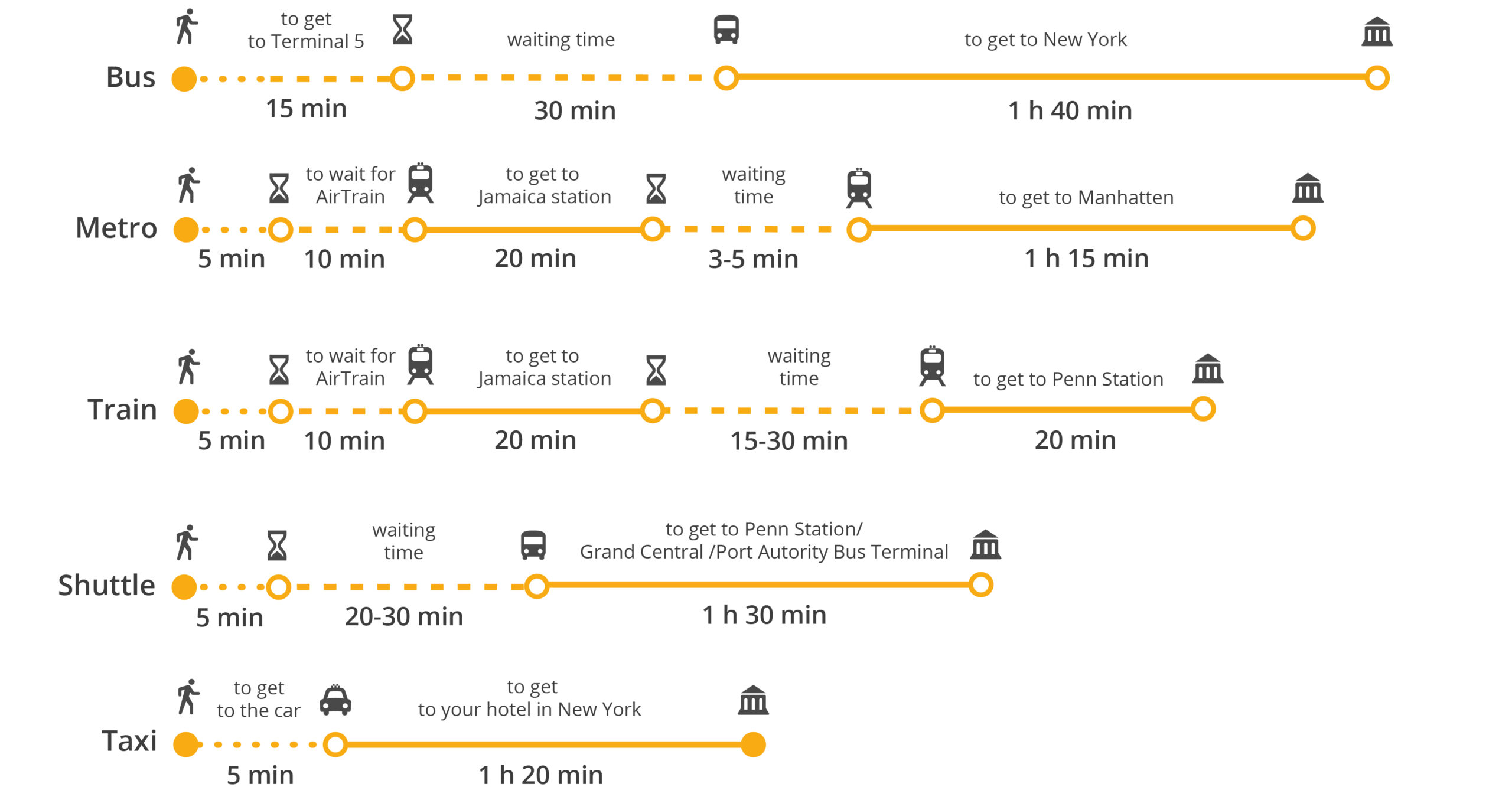 Bus
to get to Terminal 5
15 min
waiting time
30 min
to get to New York
1 h 40 min

Metro
5 min
to wait for AirTrain
10 min
to get to Jamaica station
20 min
waiting time
3-5 min
to get to Manhatten
1 h 15 min

Train
5 min
to wait for AirTrain
10 min
to get to Jamaica station
20 min
waiting time
15-30 min
to get to Penn Station
20 min

Shuttle
5 min
waiting time
20-30 min
to get to Penn Station/ Grand Central /Port Autority Bus Terminal
1 h 30 min

Taxi
to get to the car
5 min
to get to your hotel in New York
1 h 20 min